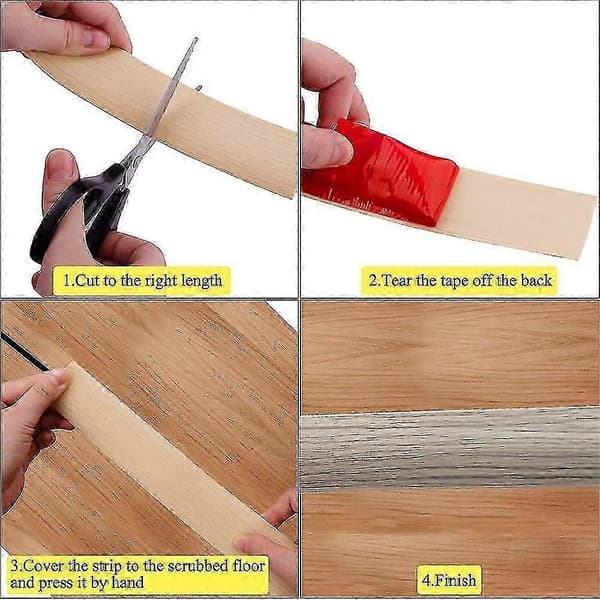 1.Cut to the right length

2.Tear the tape off the back

3.Cover the strip to the scrubbed floor and press it by hand

4.Finish