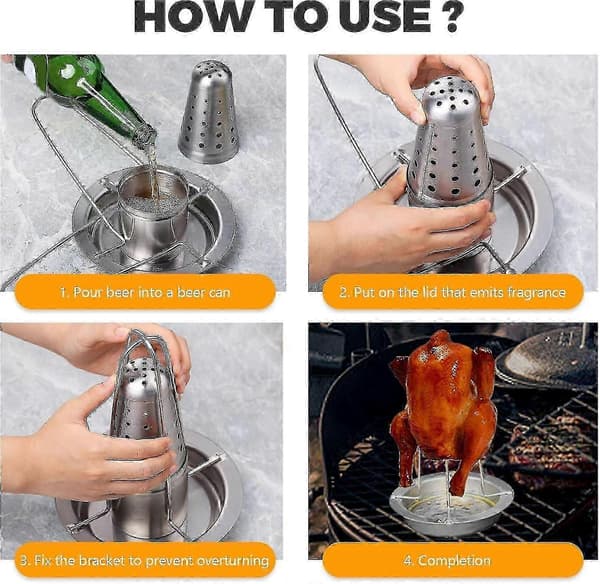 HOW TO USE ?

1. Pour beer into a beer can

2. Put on the lid that emits fragrance

3. Fix the bracket to prevent overturning

4. Completion