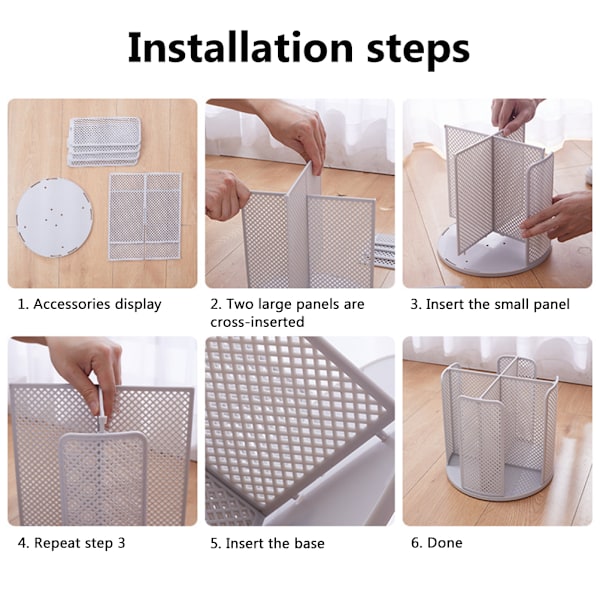 Installation steps

1. Accessories display

2. Two large panels are cross-inserted

3. Insert the small panel

4. Repeat step 3

5. Insert the base

6. Done