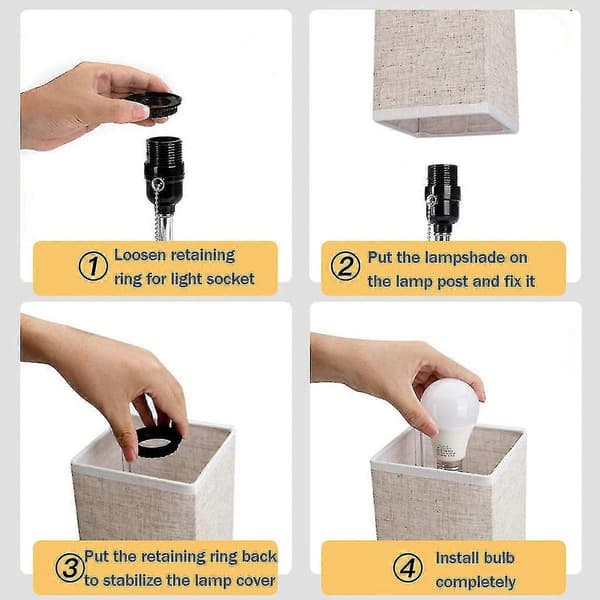 ① Loosen retaining ring for light socket

② Put the lampshade on the lamp post and fix it

③ Put the retaining ring back to stabilize the lamp cover

④ Install bulb completely