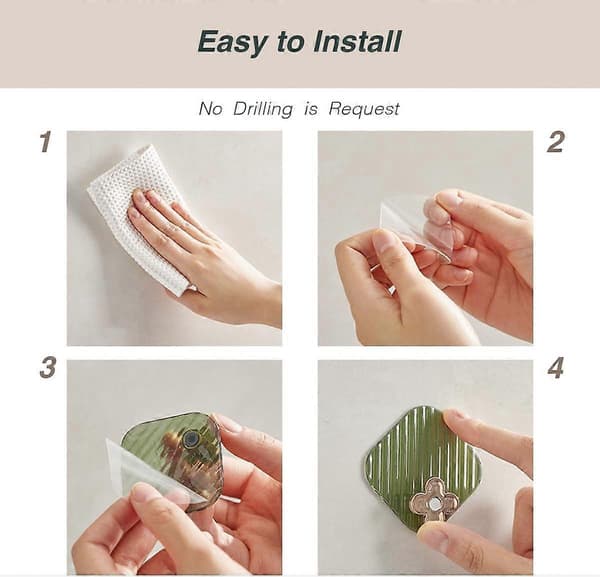 Easy to Install

No Drilling is Request

1

2

3

4