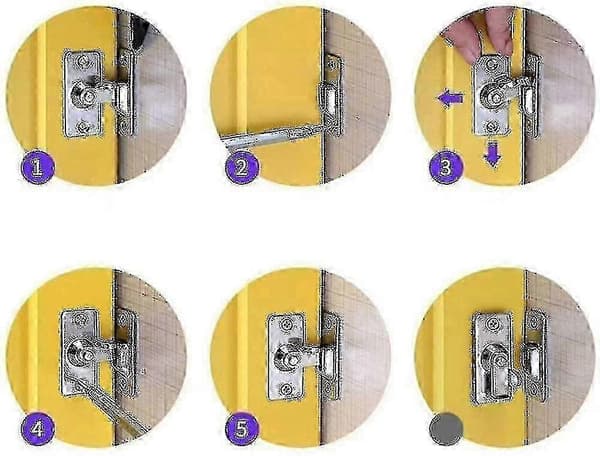 1

2

3

4

5