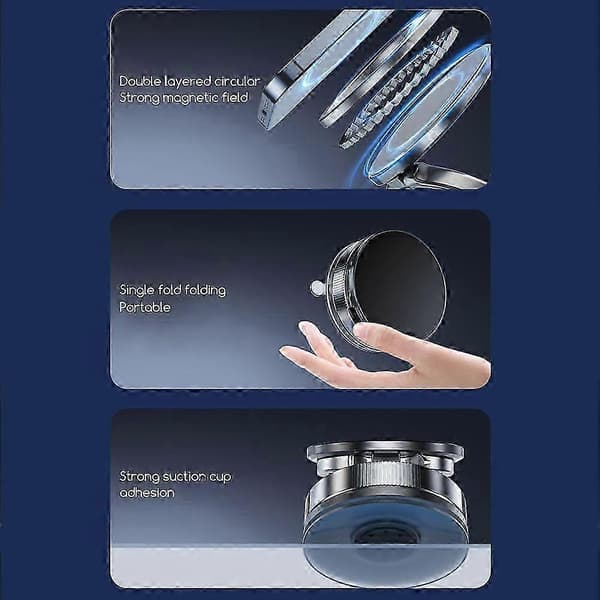 Double layered circular
Strong magnetic field

Single fold folding
Portable

Strong suction cup
adhesion