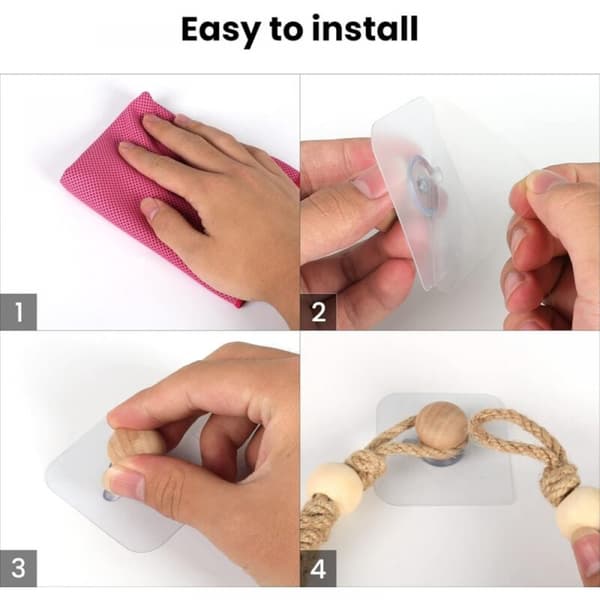 Easy to install

1

2

3

4