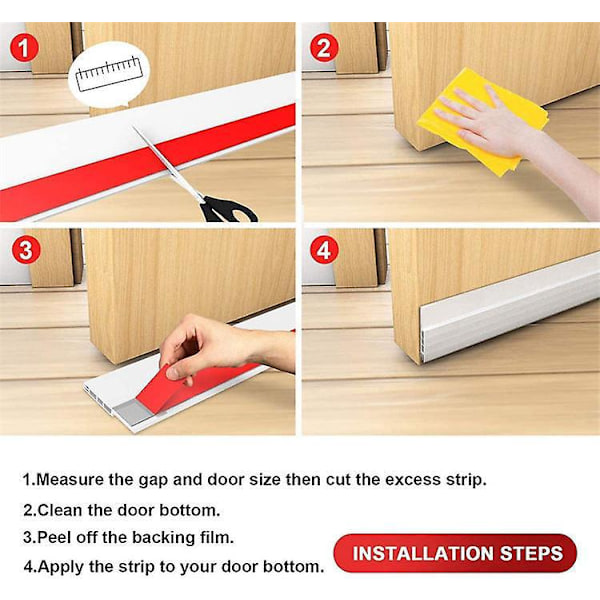 1

2

3

4

1.Measure the gap and door size then cut the excess strip.

2.Clean the door bottom.

3.Peel off the backing film.

4.Apply the strip to your door bottom.

INSTALLATION STEPS