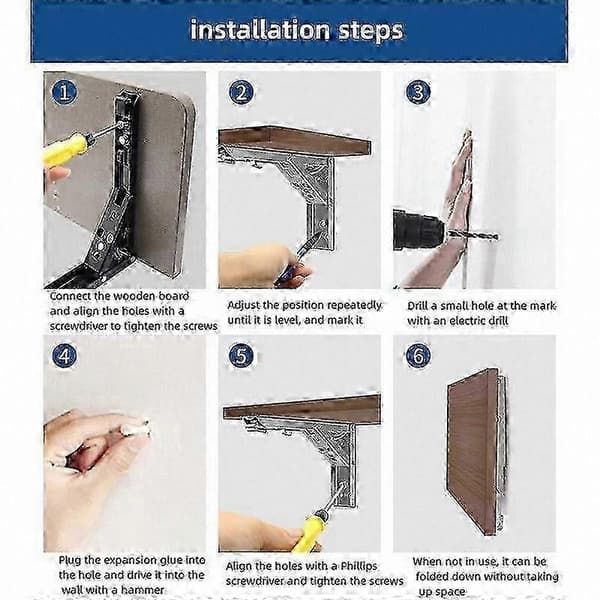 installation steps

1
Connect the wooden board and align the holes with a screwdriver to tighten the screws

2
Adjust the position repeatedly until it is level, and mark it

3
Drill a small hole at the mark with an electric drill

4
Plug the expansion glue into the hole and drive it into the wall with a hammer

5
Align the holes with a Phillips screwdriver and tighten the screws

6
When not in use, it can be folded down without taking up space