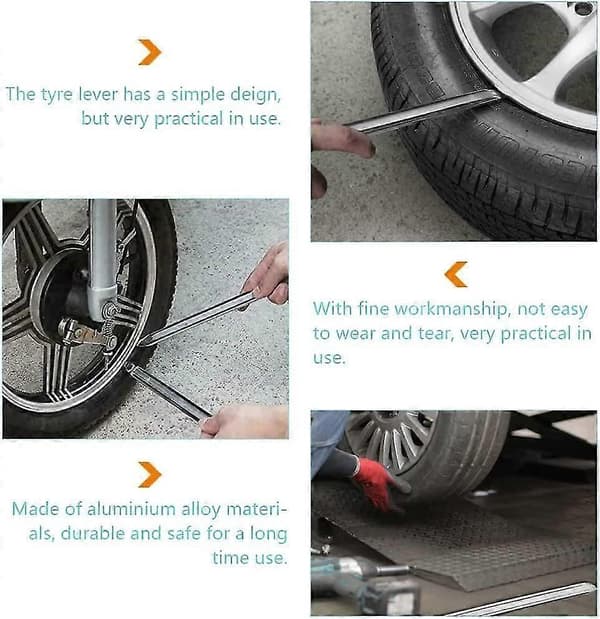 The tyre lever has a simple deign, but very practical in use.

With fine workmanship, not easy to wear and tear, very practical in use.

Made of aluminium alloy materials, durable and safe for a long time use.