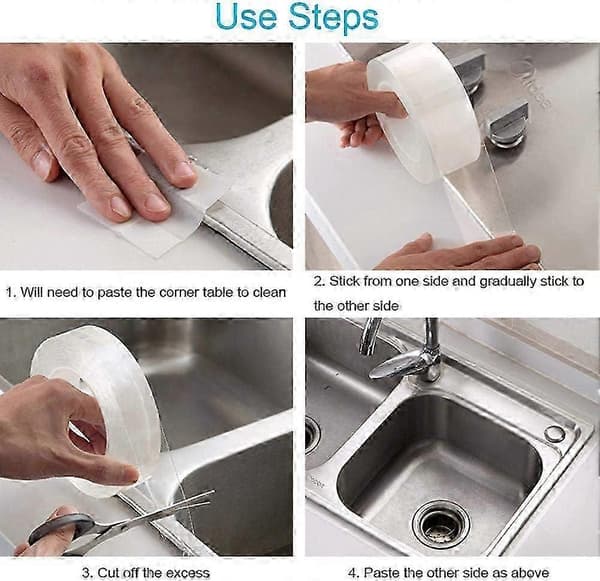 Use Steps

1. Will need to paste the corner table to clean

2. Stick from one side and gradually stick to the other side

3. Cut off the excess

4. Paste the other side as above