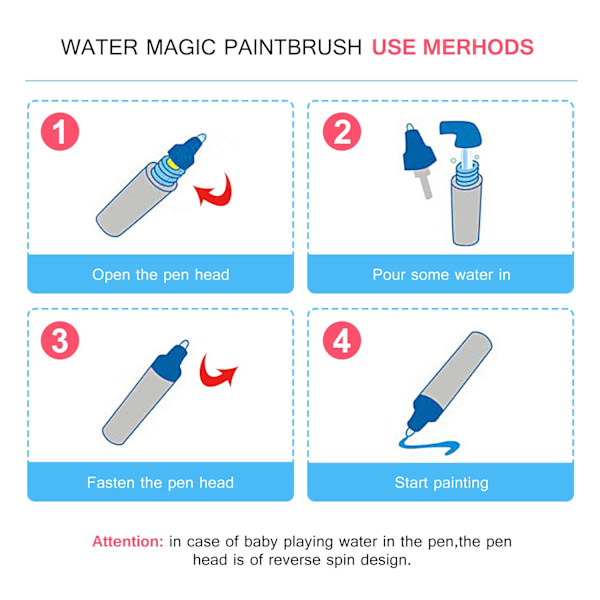 WATER MAGIC PAINTBRUSH USE MERHODS

1

Open the pen head

2

Pour some water in

3

Fasten the pen head

4

Start painting

Attention: in case of baby playing water in the pen,the pen head is of reverse spin design.