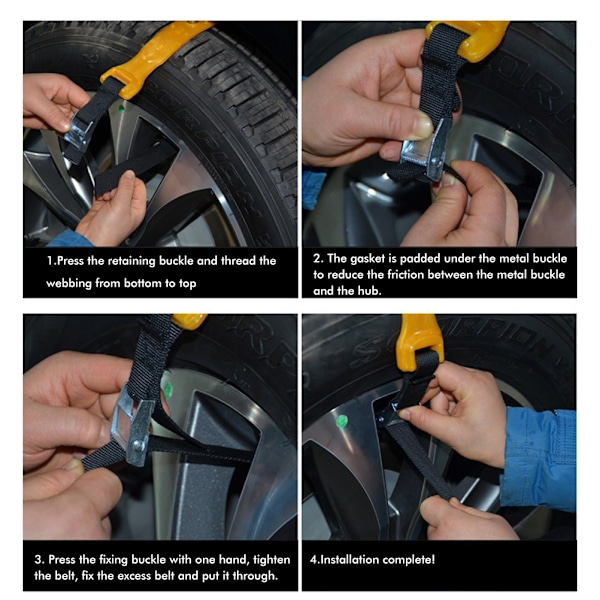 1.Press the retaining buckle and thread the webbing from bottom to top

2. The gasket is padded under the metal buckle to reduce the friction between the metal buckle and the hub.

3. Press the fixing buckle with one hand, tighten the belt, fix the excess belt and put it through.

4.Installation complete!