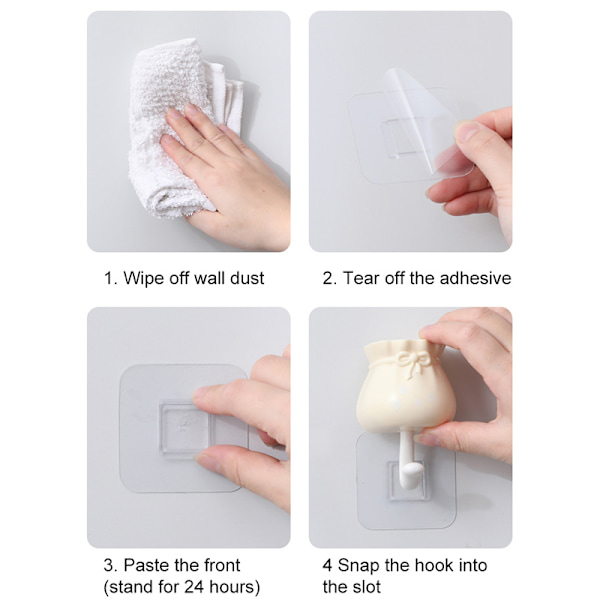 1. Wipe off wall dust

2. Tear off the adhesive

3. Paste the front
(stand for 24 hours)

4 Snap the hook into
the slot