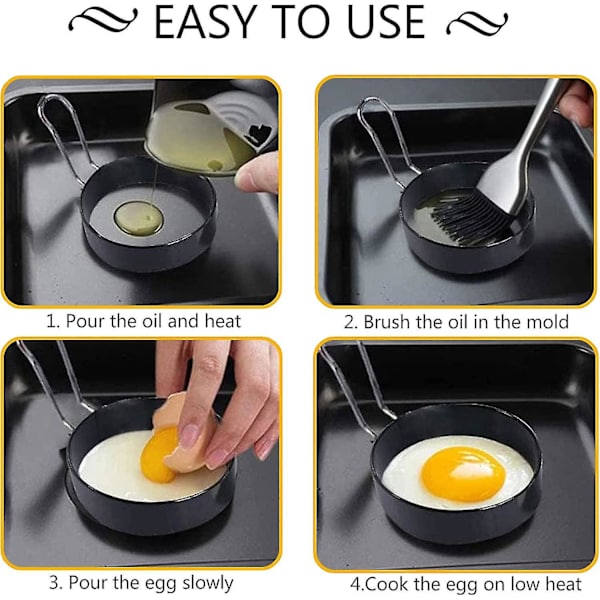 EASY TO USE

1. Pour the oil and heat

2. Brush the oil in the mold

3. Pour the egg slowly

4.Cook the egg on low heat