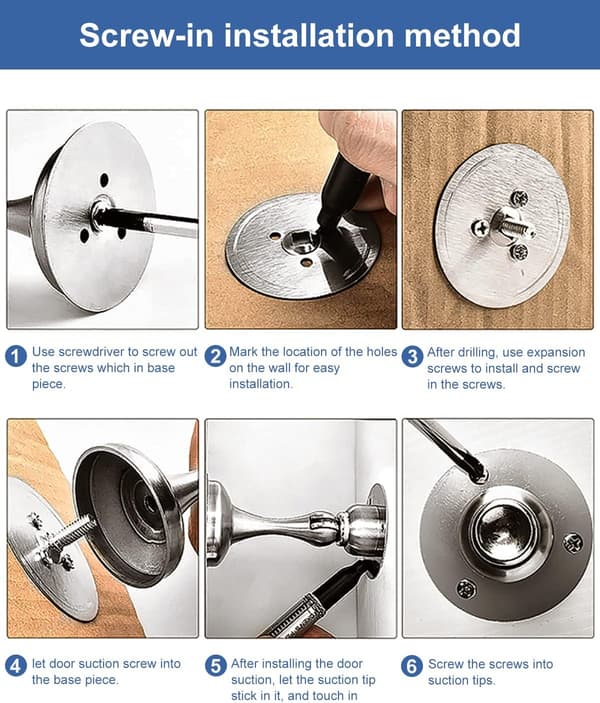 Screw-in installation method

1 Use screwdriver to screw out the screws which in base piece.

2 Mark the location of the holes on the wall for easy installation.

3 After drilling, use expansion screws to install and screw in the screws.

4 let door suction screw into the base piece.

5 After installing the door suction, let the suction tip stick in it, and touch in

6 Screw the screws into suction tips.