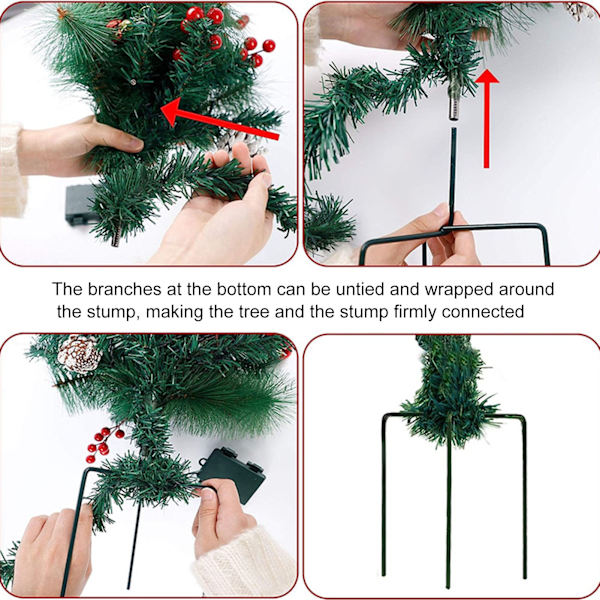 The branches at the bottom can be untied and wrapped around the stump, making the tree and the stump firmly connected