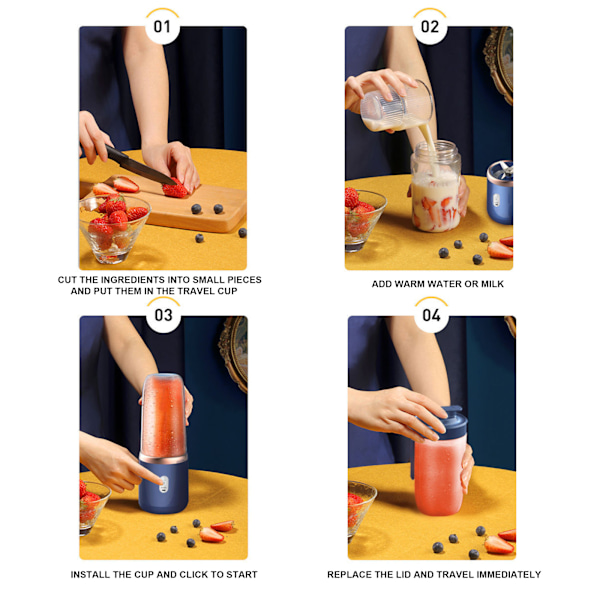 01

CUT THE INGREDIENTS INTO SMALL PIECES AND PUT THEM IN THE TRAVEL CUP

02

ADD WARM WATER OR MILK

03

INSTALL THE CUP AND CLICK TO START

04

REPLACE THE LID AND TRAVEL IMMEDIATELY