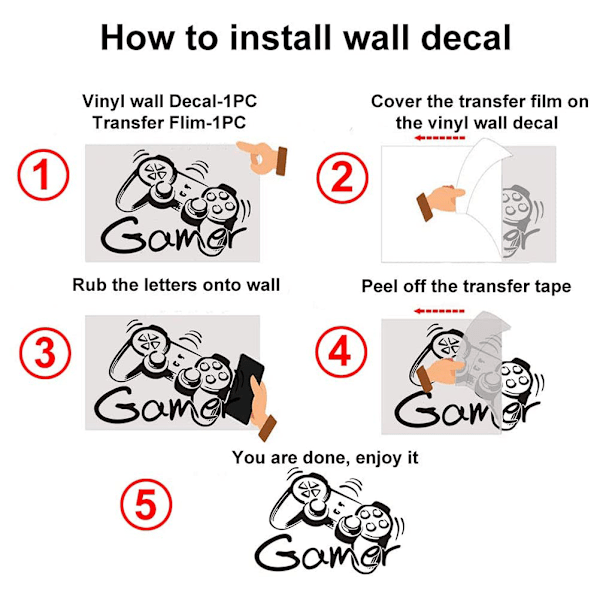 How to install wall decal

Vinyl wall Decal-1PC
Transfer Flim-1PC

1

Gamer

Cover the transfer film on the vinyl wall decal

2

Rub the letters onto wall

3

Gamer

Peel off the transfer tape

4

Gamer

You are done, enjoy it

5

Gamer