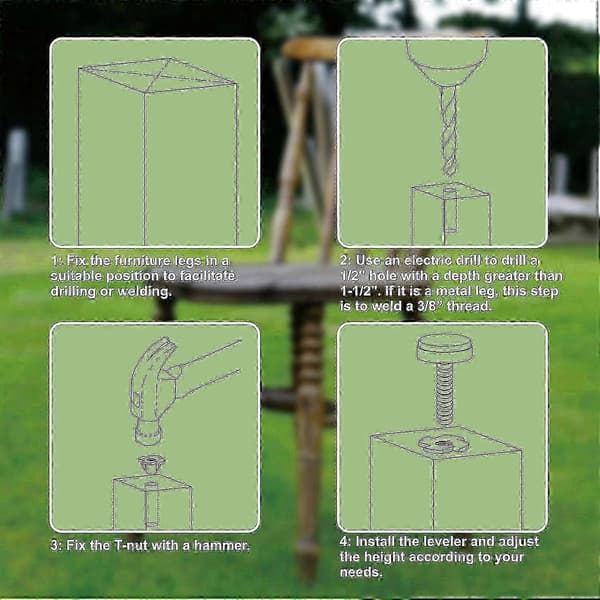 1: Fix the furniture legs in a suitable position to facilitate drilling or welding.

2: Use an electric drill to drill a 1/2" hole with a depth greater than 1-1/2". If it is a metal leg, this step is to weld a 3/8" thread.

3: Fix the T-nut with a hammer.

4: Install the leveler and adjust the height according to your needs.