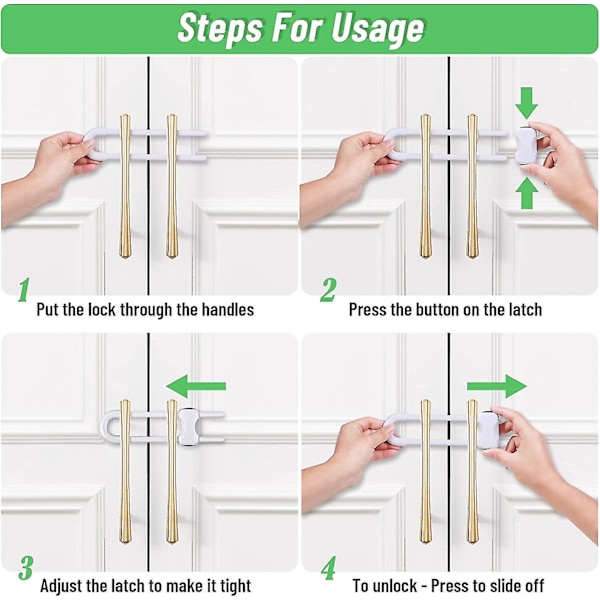 Steps For Usage

1
Put the lock through the handles

2
Press the button on the latch

3
Adjust the latch to make it tight

4
To unlock - Press to slide off