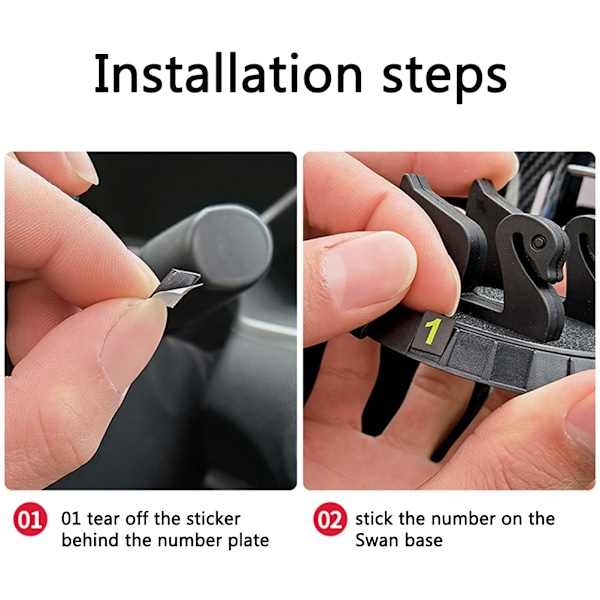 Installation steps

1

01 01 tear off the sticker behind the number plate

02 stick the number on the Swan base