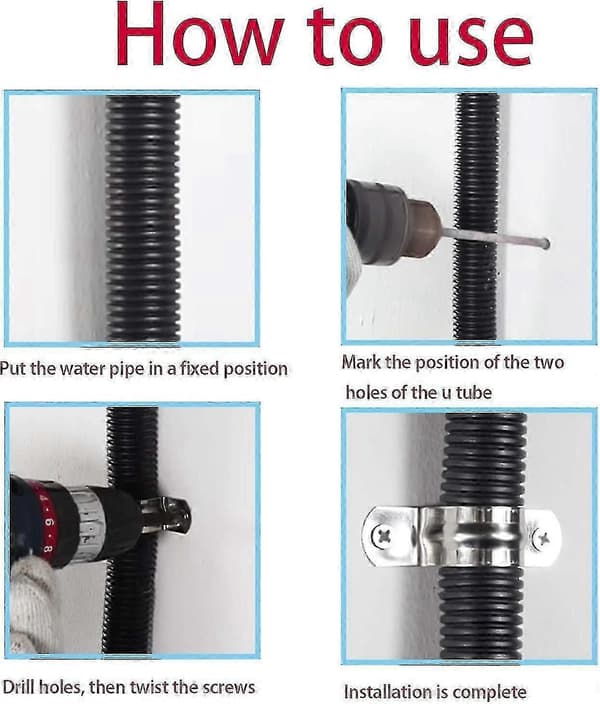 How to use

Put the water pipe in a fixed position

Mark the position of the two holes of the u tube

Drill holes, then twist the screws

Installation is complete