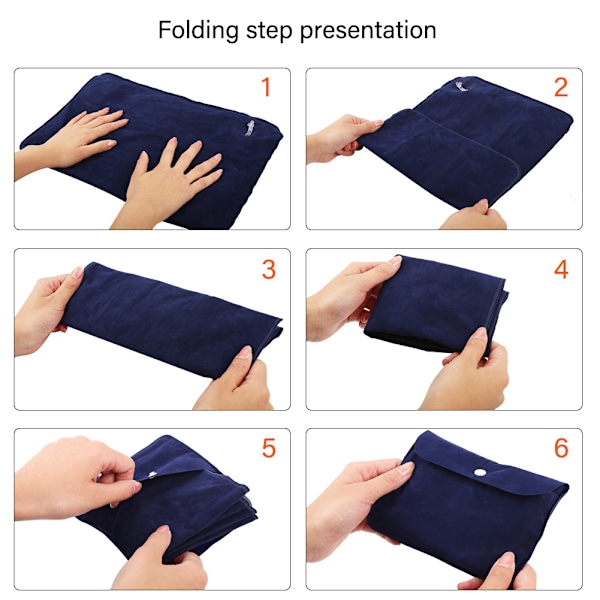 Folding step presentation

1

2

3

4

5

6