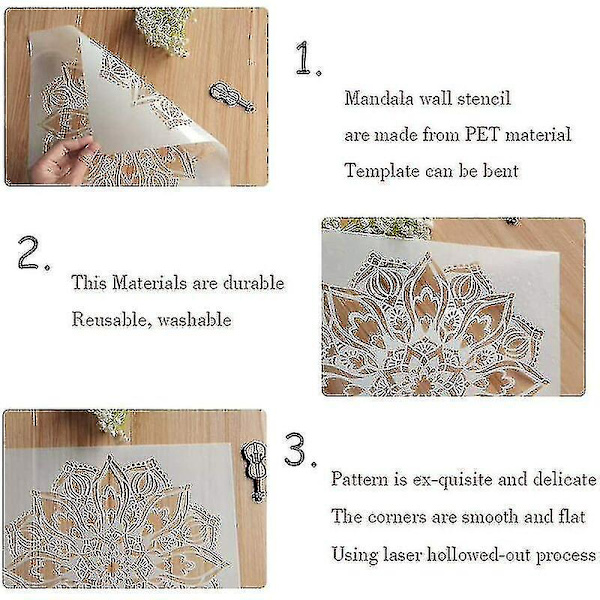 1.

Mandala wall stencil

are made from PET material

Template can be bent

2.

This Materials are durable

Reusable, washable

3.

Pattern is ex-quisite and delicate

The corners are smooth and flat

Using laser hollowed-out process