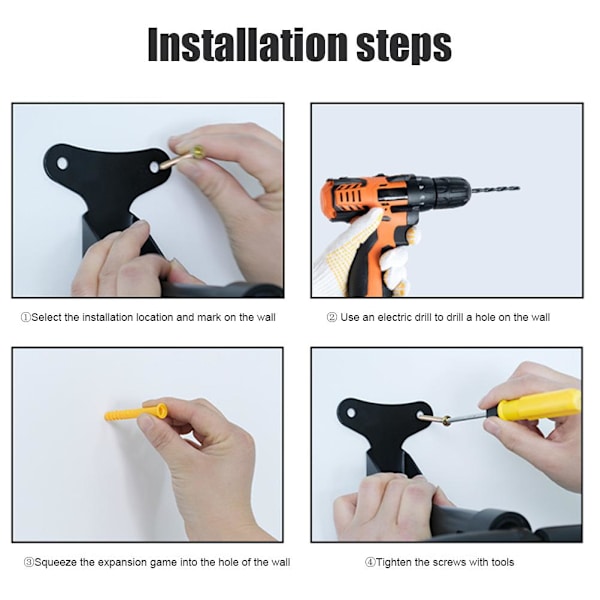 Installation steps

①Select the installation location and mark on the wall

② Use an electric drill to drill a hole on the wall

③Squeeze the expansion game into the hole of the wall

④Tighten the screws with tools