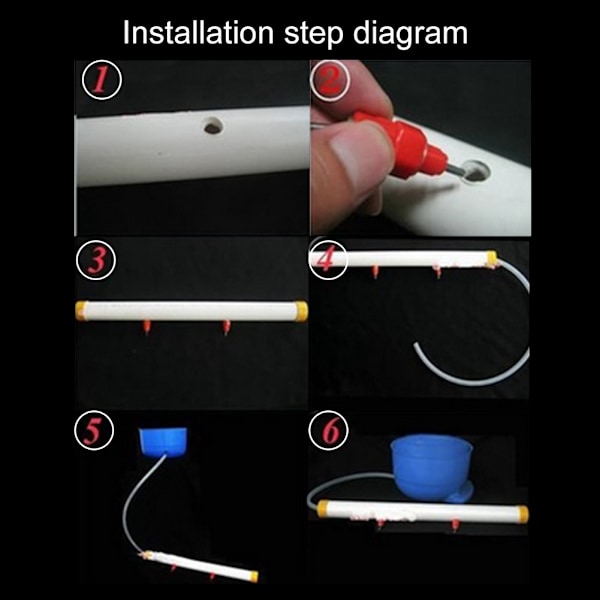 Installation step diagram

1

2

3

4

5

6