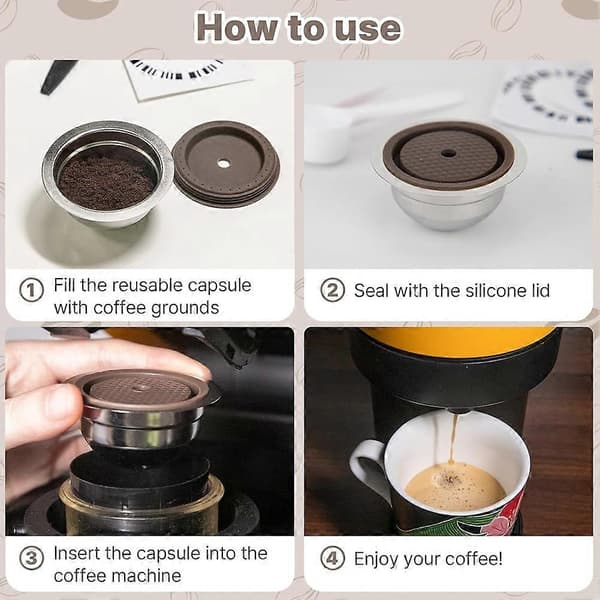 How to use

① Fill the reusable capsule with coffee grounds

② Seal with the silicone lid

③ Insert the capsule into the coffee machine

④ Enjoy your coffee!