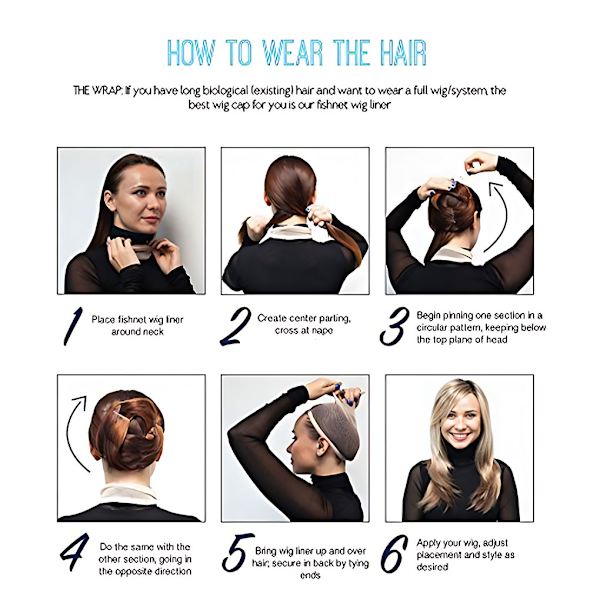 HOW TO WEAR THE HAIR

THE WRAP: If you have long biological (existing) hair and want to wear a full wig/system, the best wig cap for you is our fishnet wig liner

1 Place fishnet wig liner around neck

2 Create center parting, cross at nape

3 Begin pinning one section in a circular pattern, keeping below the top plane of head

4 Do the same with the other section, going in the opposite direction

5 Bring wig liner up and over hair; secure in back by tying ends

6 Apply your wig, adjust placement and style as desired