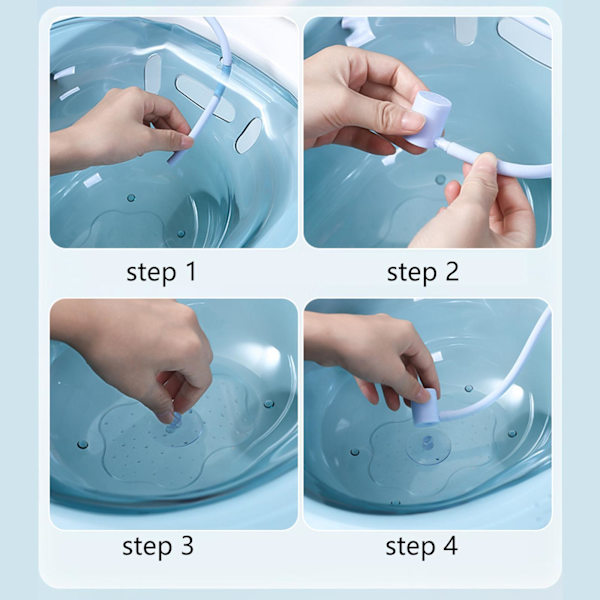 step 1

step 2

step 3

step 4