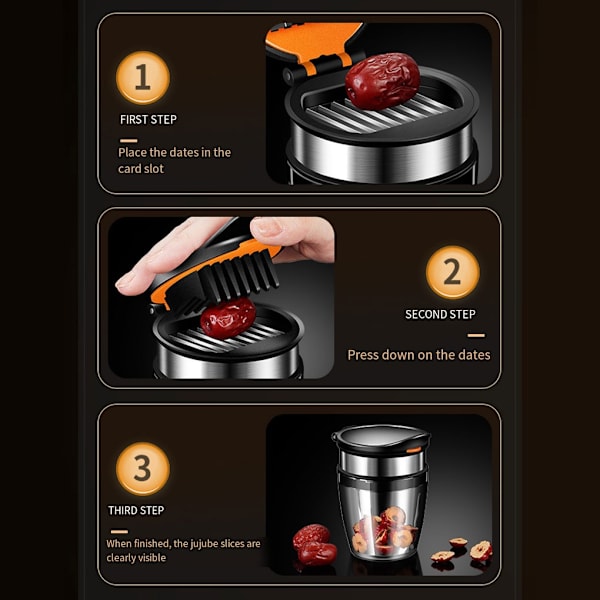 1

FIRST STEP

Place the dates in the card slot

2

SECOND STEP

Press down on the dates

3

THIRD STEP

When finished, the jujube slices are clearly visible