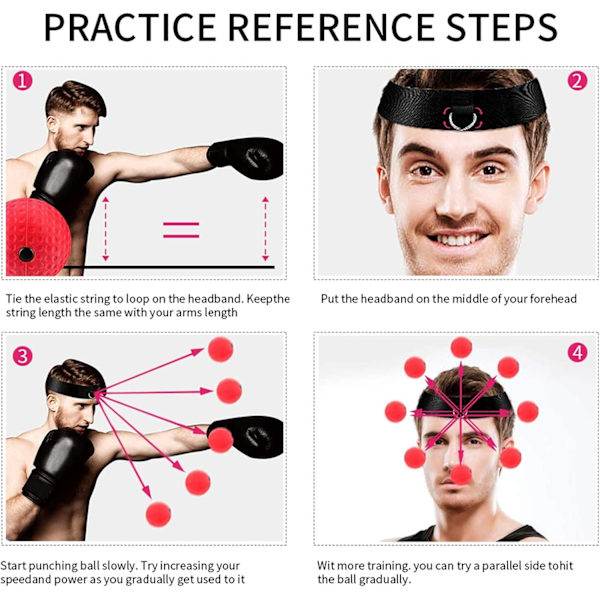 PRACTICE REFERENCE STEPS

1

Tie the elastic string to loop on the headband. Keepthe string length the same with your arms length

2

Put the headband on the middle of your forehead

3

Start punching ball slowly. Try increasing your speedand power as you gradually get used to it

4

Wit more training. you can try a parallel side tohit the ball gradually.