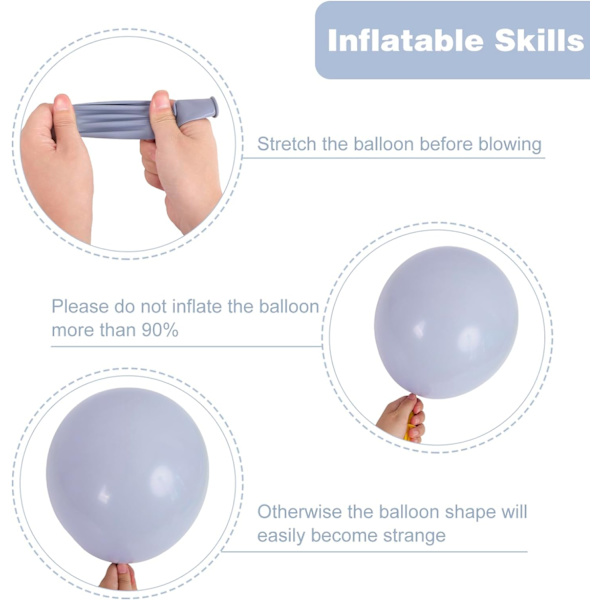 Inflatable Skills

Stretch the balloon before blowing

Please do not inflate the balloon more than 90%

Otherwise the balloon shape will easily become strange