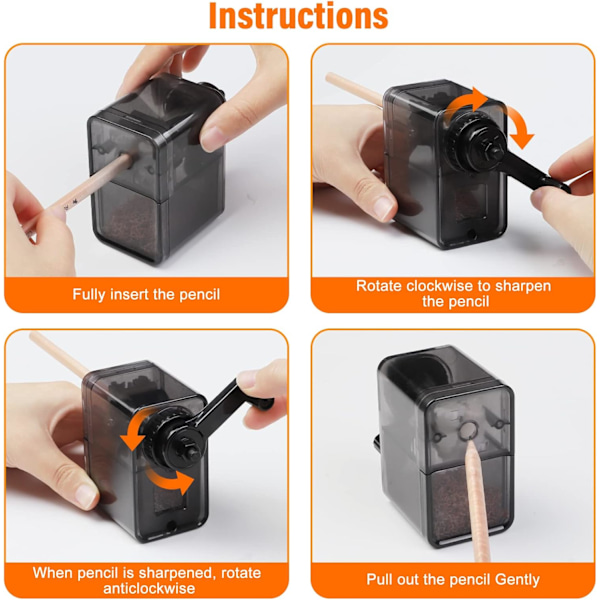 Instructions

Fully insert the pencil

Rotate clockwise to sharpen the pencil

When pencil is sharpened, rotate anticlockwise

Pull out the pencil Gently