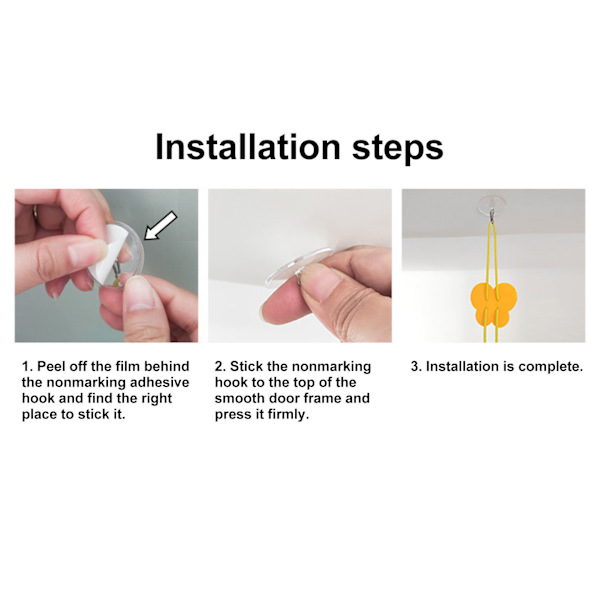 Installation steps

1. Peel off the film behind the nonmarking adhesive hook and find the right place to stick it.

2. Stick the nonmarking hook to the top of the smooth door frame and press it firmly.

3. Installation is complete.