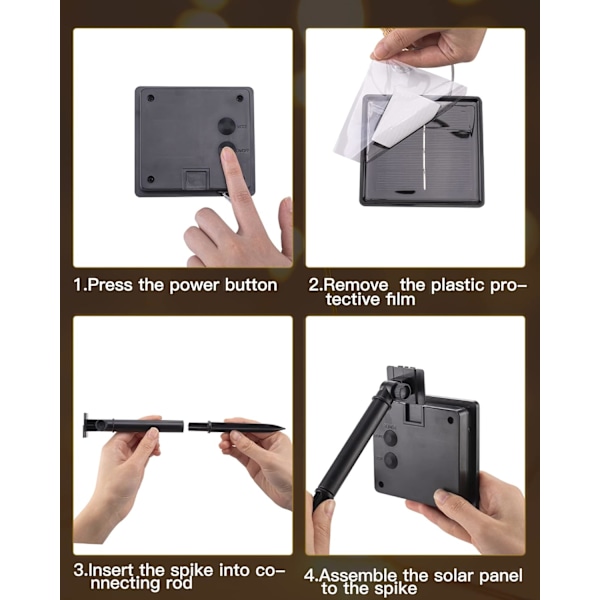 1.Press the power button

2.Remove the plastic protective film

3.Insert the spike into connecting rod

4.Assemble the solar panel to the spike