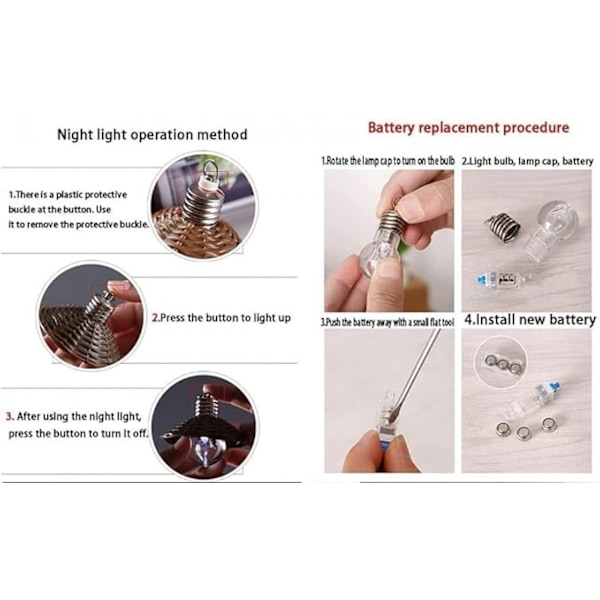 Night light operation method

1.There is a plastic protective buckle at the button. Use it to remove the protective buckle.

2.Press the button to light up

3. After using the night light, press the button to turn it off.

Battery replacement procedure

1.Rotate the lamp cap to turn on the bulb

2.Light bulb, lamp cap, battery

3.Push the battery away with a small flat tool

4.Install new battery