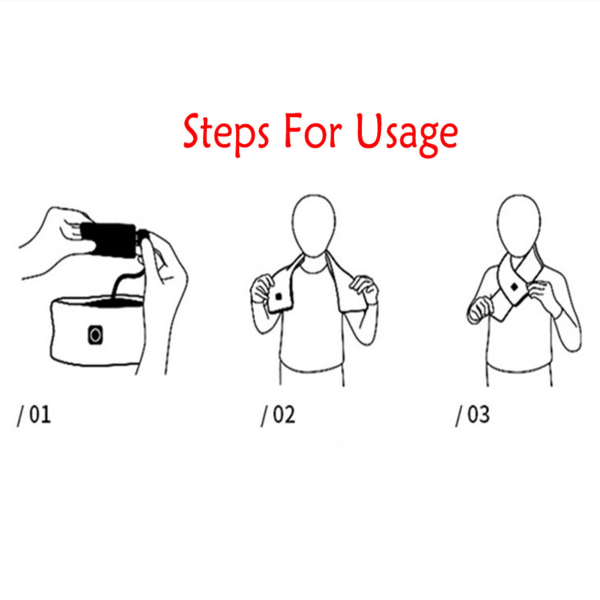 Steps For Usage

/ 01

/ 02

/ 03