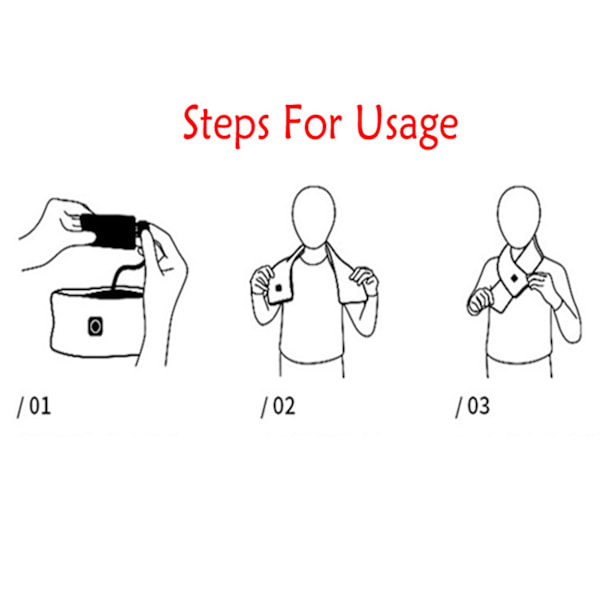 Steps For Usage

/ 01

/ 02

/ 03