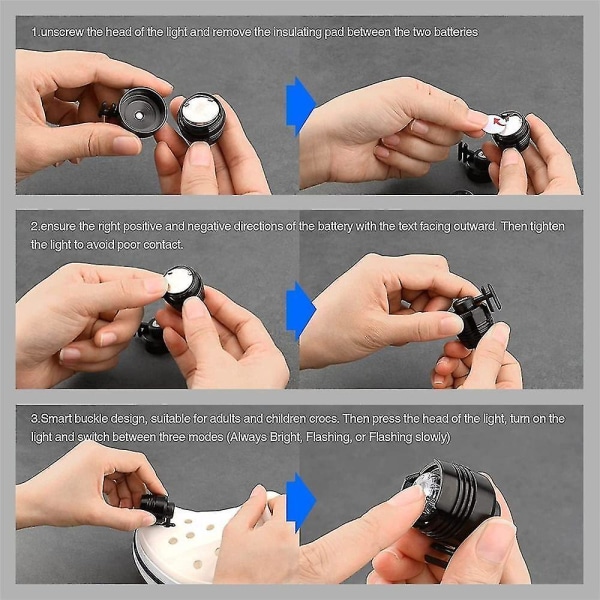 1.unscrew the head of the light and remove the insulating pad between the two batteries

2.ensure the right positive and negative directions of the battery with the text facing outward. Then tighten the light to avoid poor contact.

3.Smart buckle design, suitable for adults and children crocs. Then press the head of the light, turn on the light and switch between three modes (Always Bright, Flashing, or Flashing slowly)