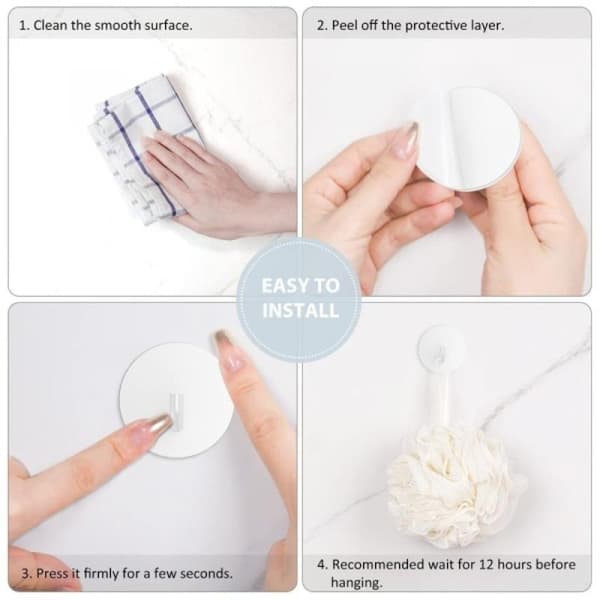 1. Clean the smooth surface.

2. Peel off the protective layer.

EASY TO INSTALL

3. Press it firmly for a few seconds.

4. Recommended wait for 12 hours before hanging.