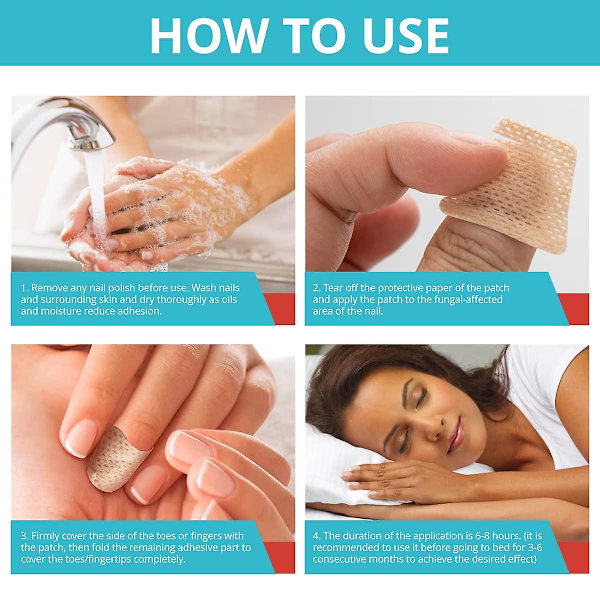 HOW TO USE

1. Remove any nail polish before use. Wash nails and surrounding skin and dry thoroughly as oils and moisture reduce adhesion.

2. Tear off the protective paper of the patch and apply the patch to the fungal-affected area of the nail.

3. Firmly cover the side of the toes or fingers with the patch, then fold the remaining adhesive part to cover the toes/fingertips completely.

4. The duration of the application is 6-8 hours. (it is recommended to use it before going to bed for 3-6 consecutive months to achieve the desired effect)