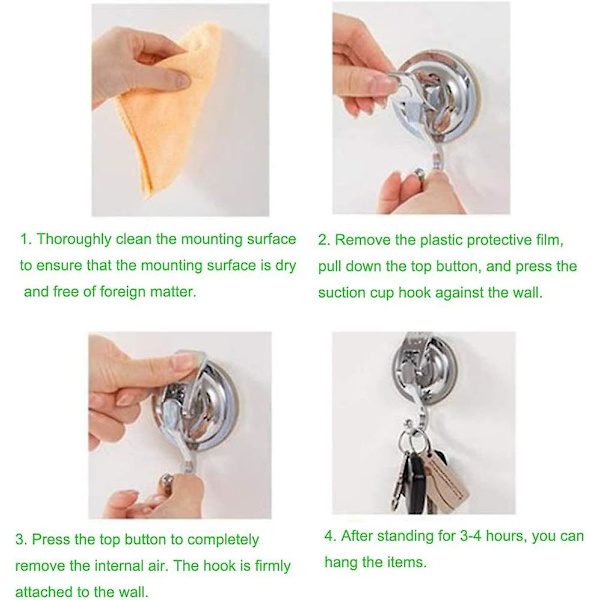 1. Thoroughly clean the mounting surface to ensure that the mounting surface is dry and free of foreign matter.

2. Remove the plastic protective film, pull down the top button, and press the suction cup hook against the wall.

3. Press the top button to completely remove the internal air. The hook is firmly attached to the wall.

4. After standing for 3-4 hours, you can hang the items.