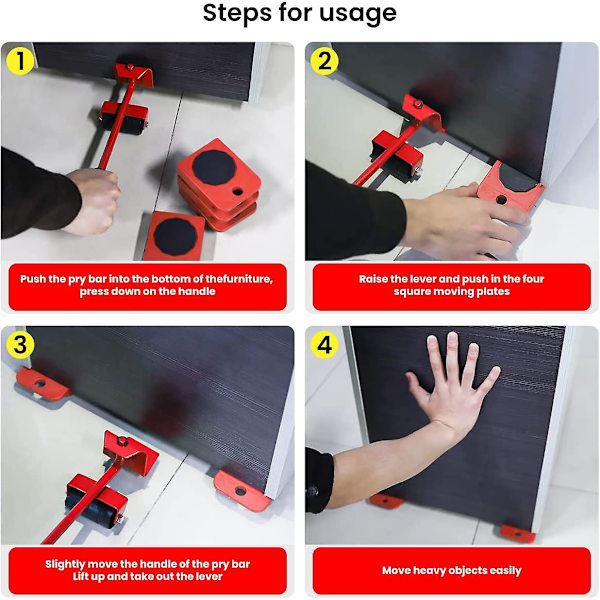 Steps for usage

1

Push the pry bar into the bottom of thefurniture, press down on the handle

2

Raise the lever and push in the four square moving plates

3

Slightly move the handle of the pry bar Lift up and take out the lever

4

Move heavy objects easily