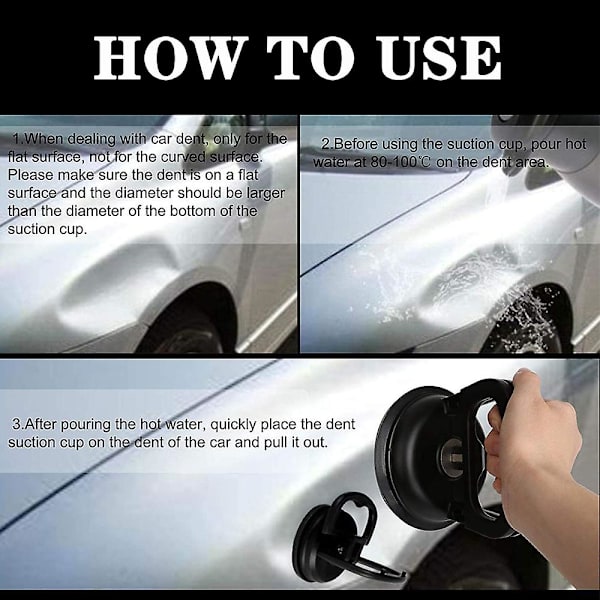 HOW TO USE

1.When dealing with car dent, only for the flat surface, not for the curved surface. Please make sure the dent is on a flat surface and the diameter should be larger than the diameter of the bottom of the suction cup.

2.Before using the suction cup, pour hot water at 80-100℃ on the dent area.

3.After pouring the hot water, quickly place the dent suction cup on the dent of the car and pull it out.