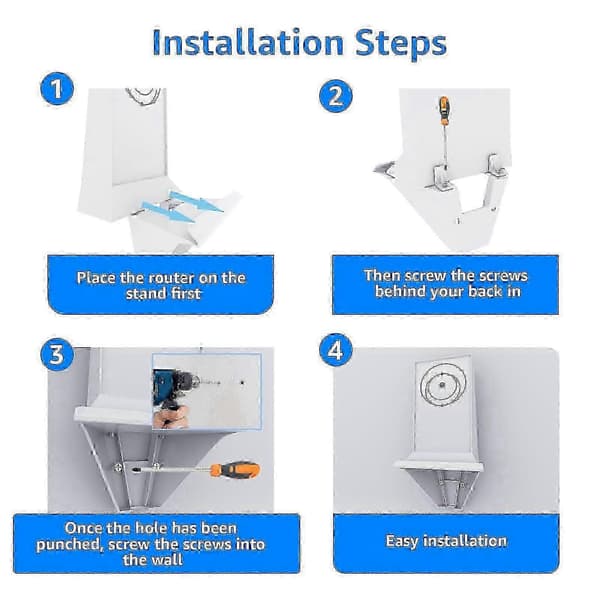 Installation Steps

1

Place the router on the stand first

2

Then screw the screws behind your back in

3

Once the hole has been punched, screw the screws into the wall

4

Easy installation