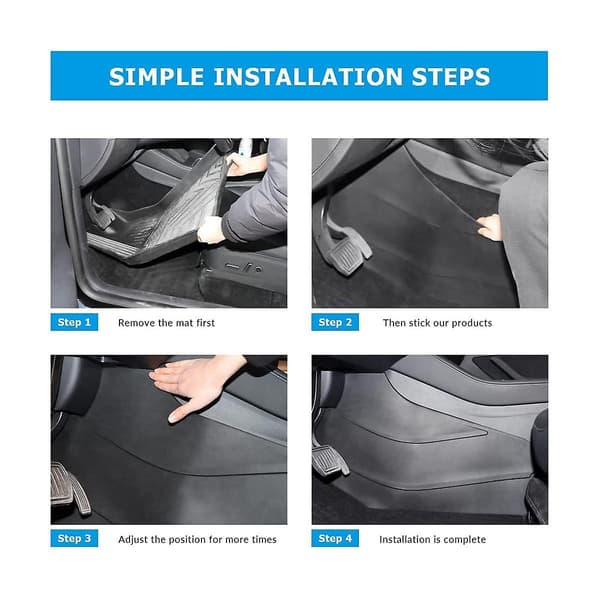 SIMPLE INSTALLATION STEPS

Step 1 Remove the mat first

Step 2 Then stick our products

Step 3 Adjust the position for more times

Step 4 Installation is complete