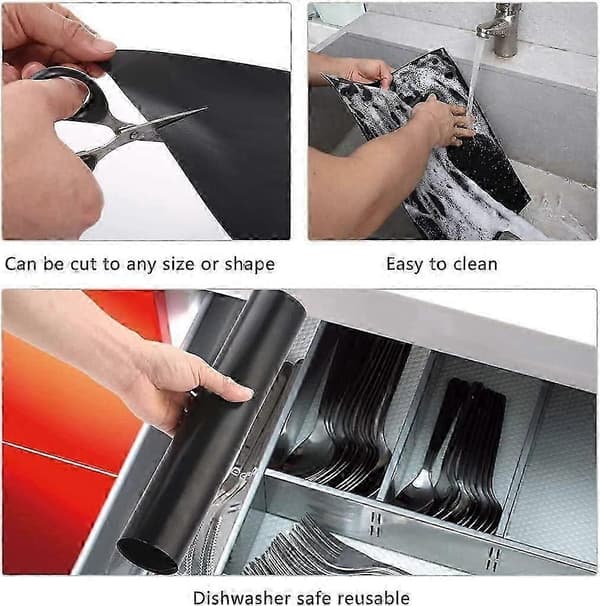 Can be cut to any size or shape

Easy to clean

Dishwasher safe reusable