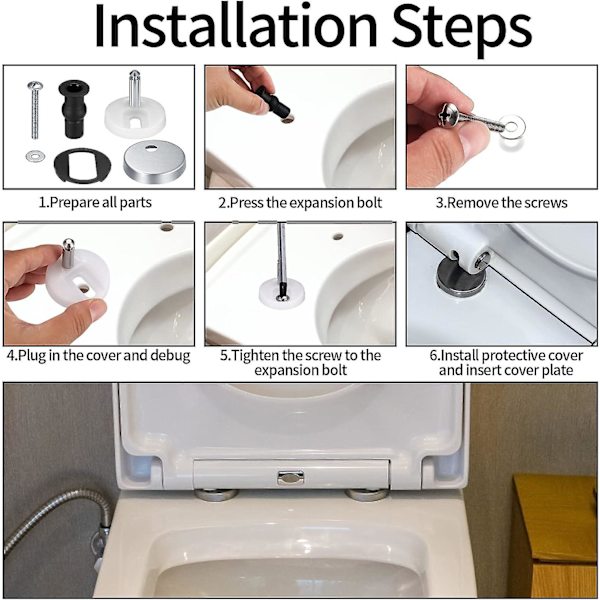 Installation Steps

1.Prepare all parts

2.Press the expansion bolt

3.Remove the screws

4.Plug in the cover and debug

5.Tighten the screw to the expansion bolt

6.Install protective cover and insert cover plate